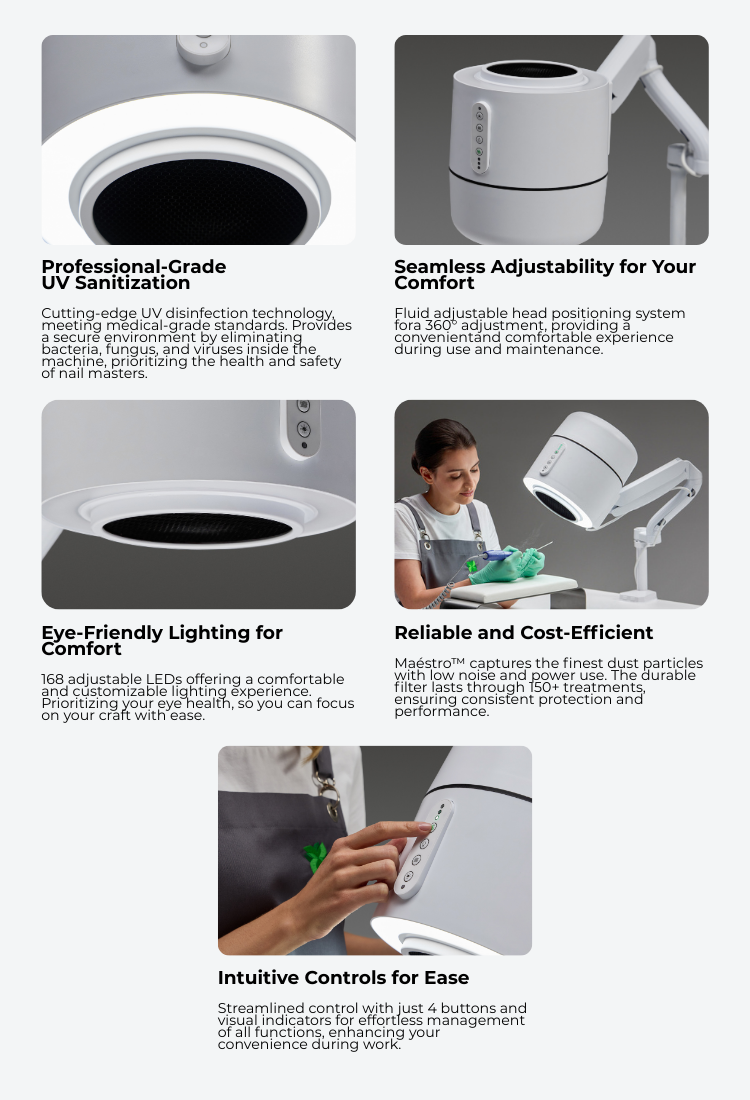 Professional-Grade UV Sanitization

Cutting-edge UV disinfection technology, meeting medical-grade standards. Provides a secure environment by eliminating bacteria, fungus, and viruses inside the machine, prioritizing the health and safety of nail masters.

Seamless Adjustability for Your Comfort

Fluid adjustable head positioning system fora 360° adjustment, providing a convenientand comfortable experience during use and maintenance.

Eye-Friendly Lighting for Comfort

168 adjustable LEDs offering a comfortable and customizable lighting experience. Prioritizing your eye health, so you can focus on your craft with ease.

Reliable and Cost-Efficient

Maéstro™ captures the finest dust particles with low noise and power use. The durable filter lasts through 150+ treatments, ensuring consistent protection and performance.

Intuitive Controls for Ease

Streamlined control with just 4 buttons and visual indicators for effortless management of all functions, enhancing your convenience during work.